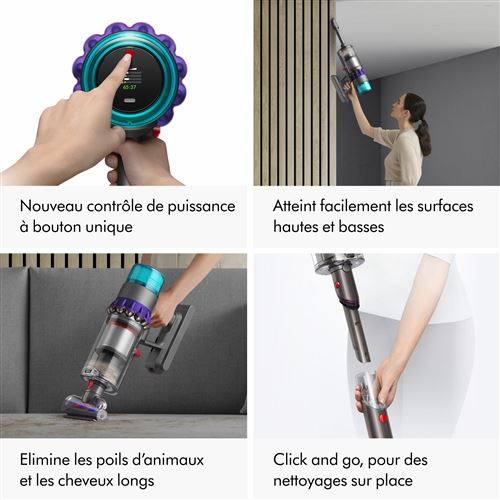 65:37

Nouveau contrôle de puissance à bouton unique

Atteint facilement les surfaces hautes et basses

Elimine les poils d'animaux et les cheveux longs

Click and go, pour des nettoyages sur place