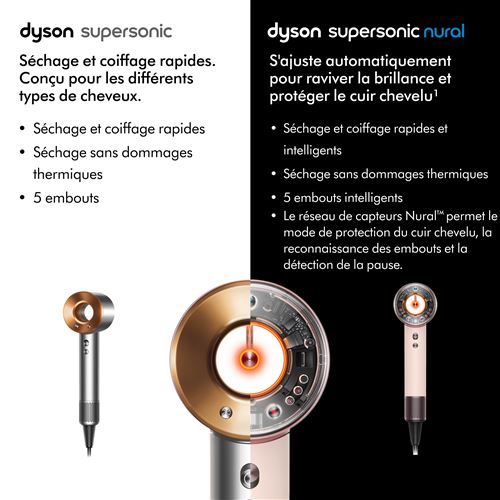 dyson supersonic

Séchage et coiffage rapides. Conçu pour les différents types de cheveux.

• Séchage et coiffage rapides
• Séchage sans dommages thermiques
• 5 embouts

dyson supersonic nural

S'ajuste automatiquement pour raviver la brillance et protéger le cuir chevelu¹

• Séchage et coiffage rapides et intelligents
• Séchage sans dommages thermiques
• 5 embouts intelligents
• Le réseau de capteurs Nural™ permet le mode de protection du cuir chevelu, la reconnaissance des embouts et la détection de la pause.